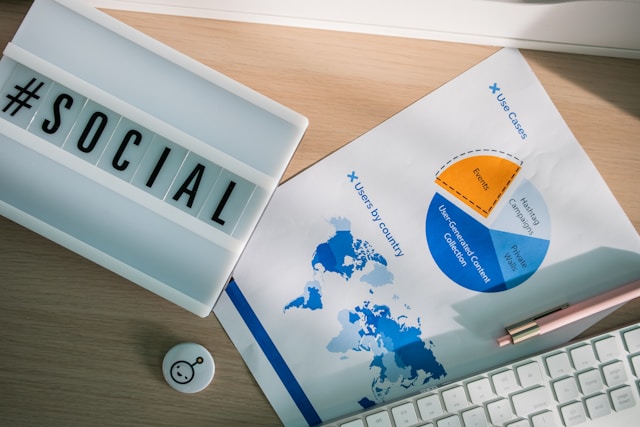 #SOCIAL

Use Cases

Events

Hashtag Campaigns

Private Walls

User-Generated Content Collection

Users by country